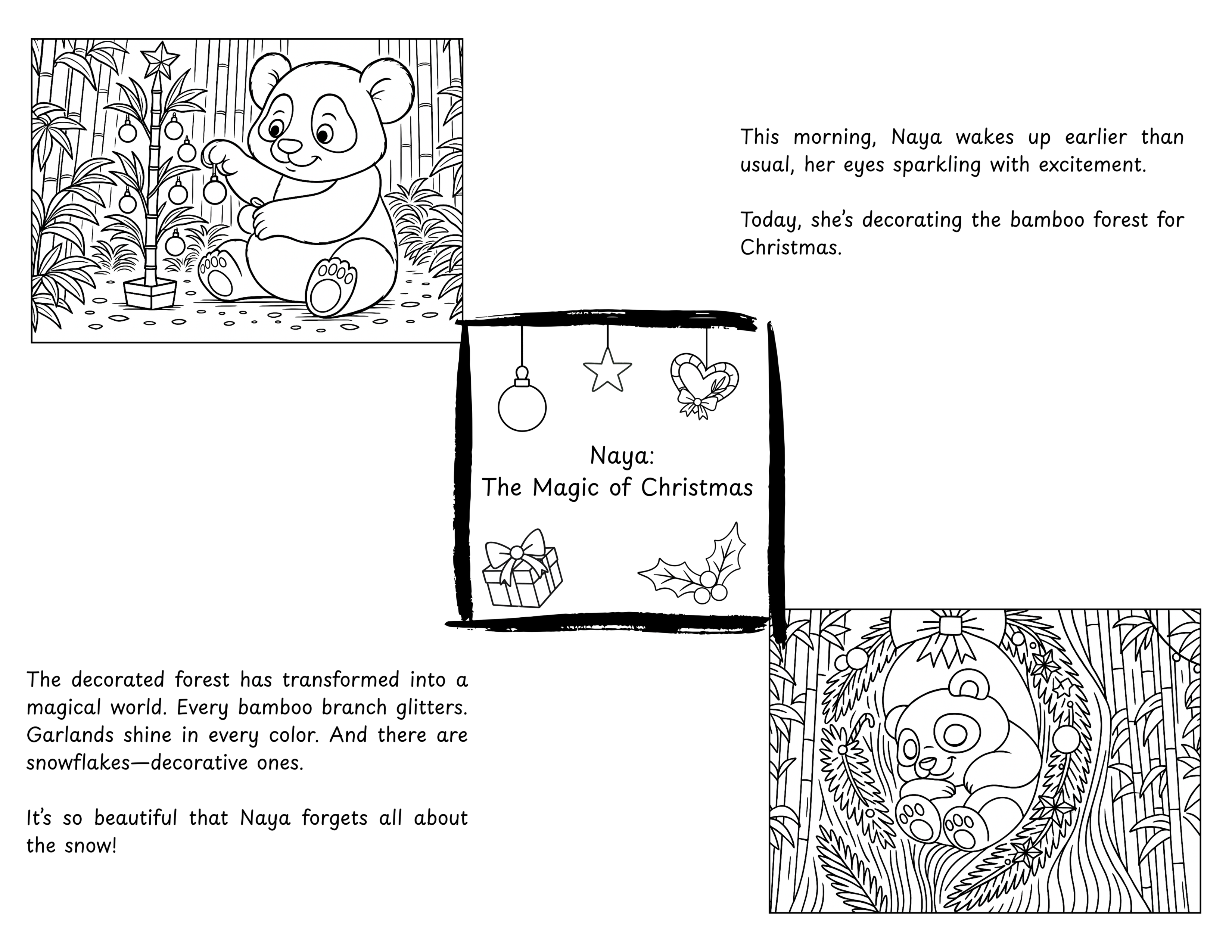 This morning, Naya wakes up earlier than usual, her eyes sparkling with excitement.

Today, she's decorating the bamboo forest for Christmas.

Naya:
The Magic of Christmas

The decorated forest has transformed into a magical world. Every bamboo branch glitters. Garlands shine in every color. And there are snowflakes—decorative ones.

It's so beautiful that Naya forgets all about the snow!