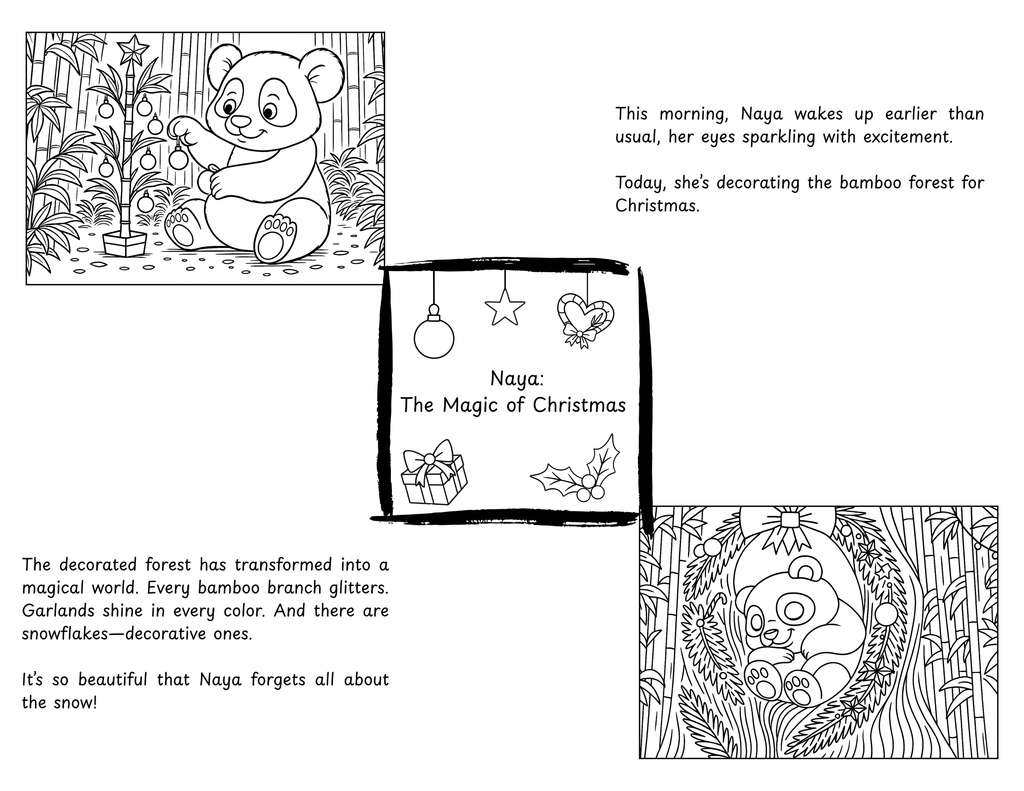 This morning, Naya wakes up earlier than usual, her eyes sparkling with excitement.

Today, she's decorating the bamboo forest for Christmas.

Naya:
The Magic of Christmas

The decorated forest has transformed into a magical world. Every bamboo branch glitters. Garlands shine in every color. And there are snowflakes—decorative ones.

It's so beautiful that Naya forgets all about the snow!