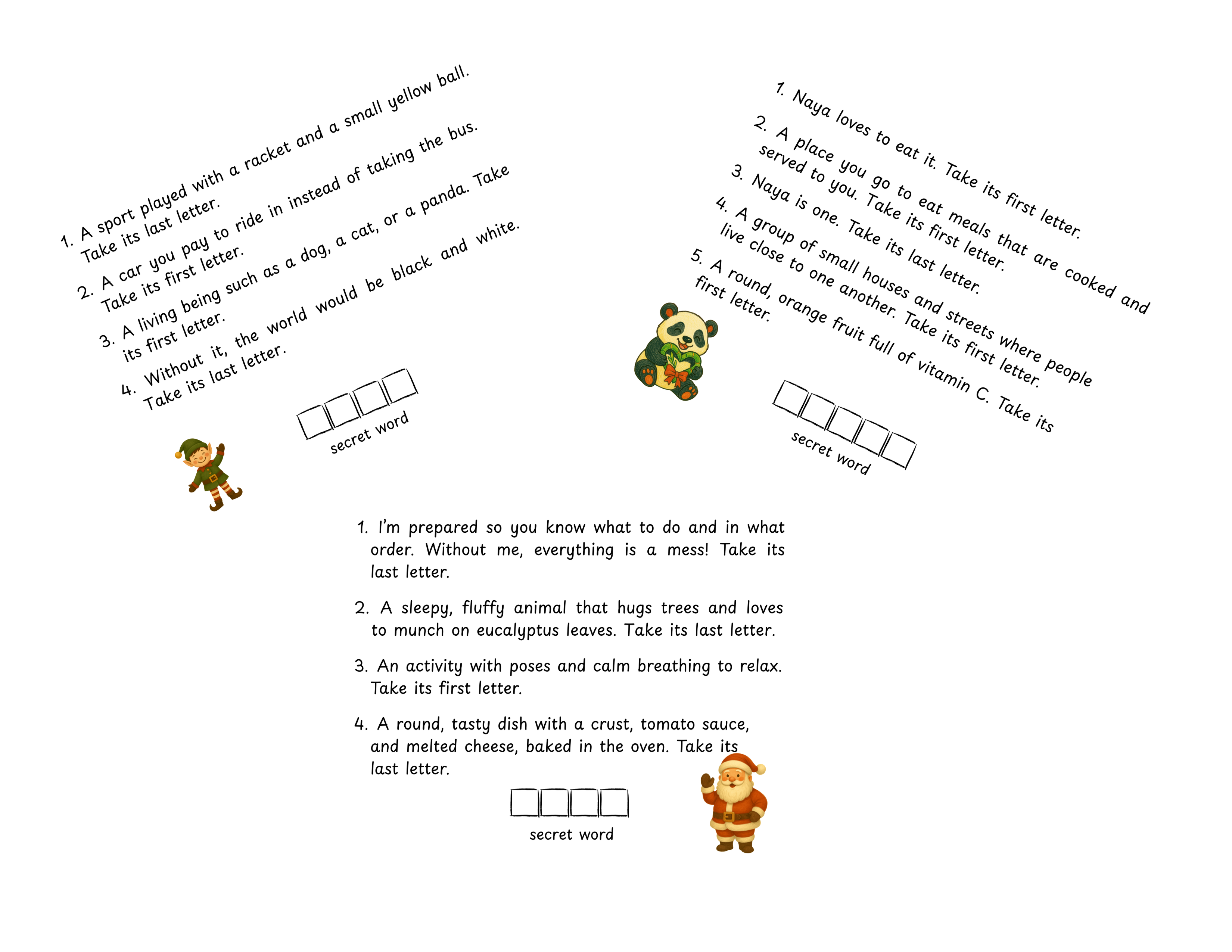 1. A sport played with a racket and a small yellow ball. Take its last letter.
2. A car you pay to ride in instead of taking the bus. Take its first letter.
3. A living being such as a dog, a cat, or a panda. Take its first letter.
4. Without it, the world would be black and white. Take its last letter.

secret word

1. Naya loves to eat it. Take its first letter.
2. A place you go to eat meals that are cooked and served to you. Take its first letter.
3. Naya is one. Take its last letter.
4. A group of small houses and streets where people live close to one another. Take its first letter.
5. A round, orange fruit full of vitamin C. Take its first letter.

secret word

1. I'm prepared so you know what to do and in what order. Without me, everything is a mess! Take its last letter.

2. A sleepy, fluffy animal that hugs trees and loves to munch on eucalyptus leaves. Take its last letter.

3. An activity with poses and calm breathing to relax. Take its first letter.

4. A round, tasty dish with a crust, tomato sauce, and melted cheese, baked in the oven. Take its last letter.

secret word