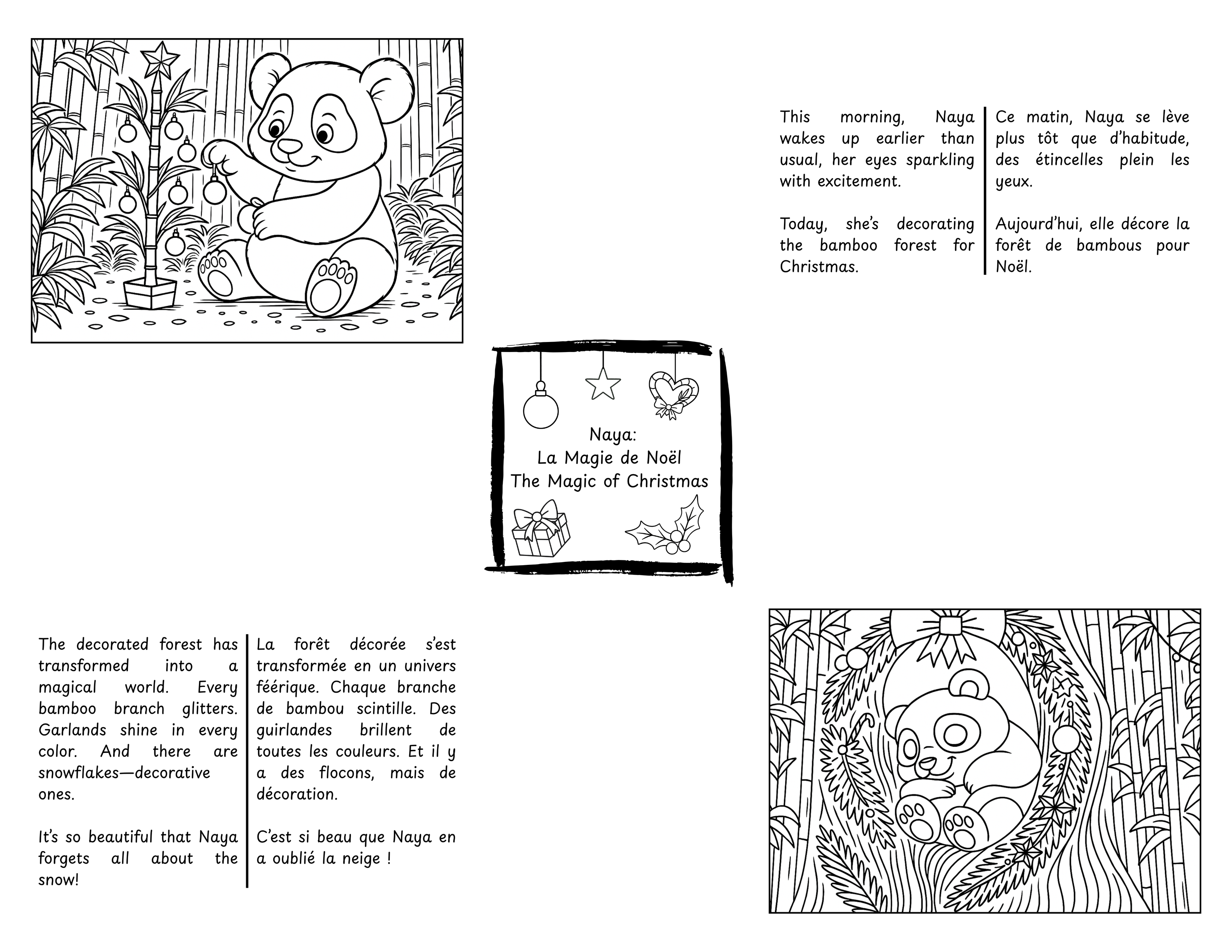 This morning, Naya wakes up earlier than usual, her eyes sparkling with excitement.

Today, she's decorating the bamboo forest for Christmas.

Ce matin, Naya se lève plus tôt que d'habitude, des étincelles plein les yeux.

Aujourd'hui, elle décore la forêt de bambous pour Noël.

Naya:
La Magie de Noël
The Magic of Christmas

The decorated forest has transformed into a magical world. Every bamboo branch glitters. Garlands shine in every color. And there are snowflakes—decorative ones.

It's so beautiful that Naya forgets all about the snow!

La forêt décorée s'est transformée en un univers féérique. Chaque branche de bambou scintille. Des guirlandes brillent de toutes les couleurs. Et il y a des flocons, mais de décoration.

C'est si beau que Naya en a oublié la neige !