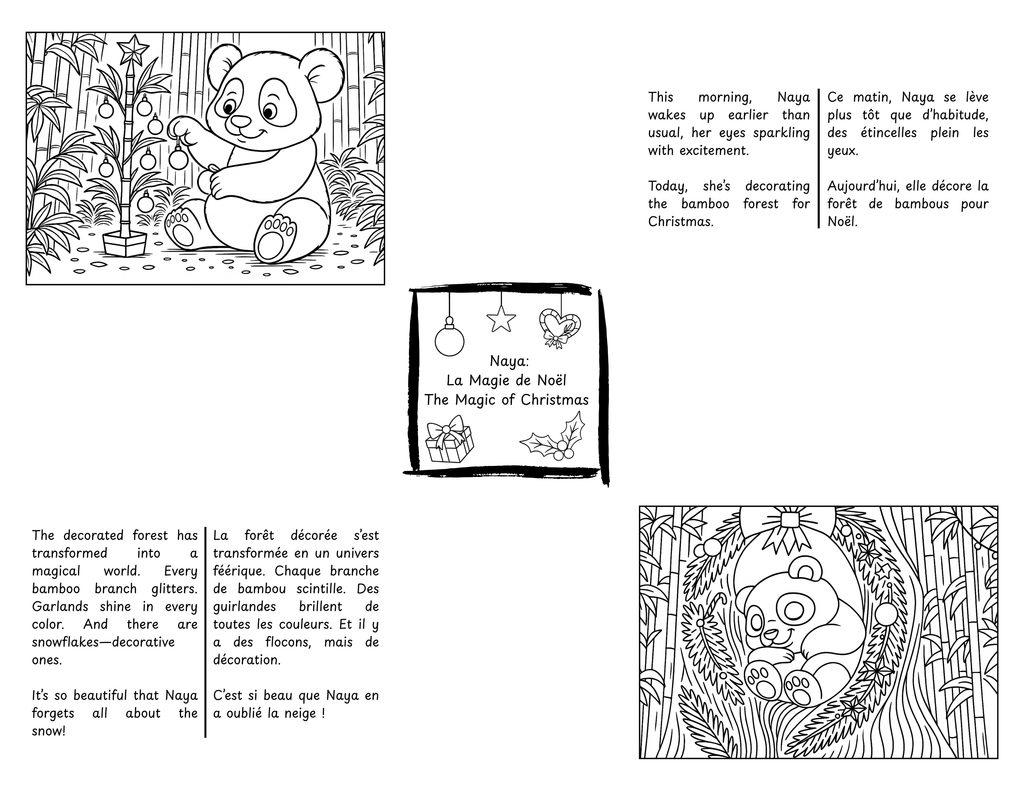 This morning, Naya wakes up earlier than usual, her eyes sparkling with excitement.

Today, she's decorating the bamboo forest for Christmas.

Ce matin, Naya se lève plus tôt que d'habitude, des étincelles plein les yeux.

Aujourd'hui, elle décore la forêt de bambous pour Noël.

Naya:
La Magie de Noël
The Magic of Christmas

The decorated forest has transformed into a magical world. Every bamboo branch glitters. Garlands shine in every color. And there are snowflakes—decorative ones.

It's so beautiful that Naya forgets all about the snow!

La forêt décorée s'est transformée en un univers féérique. Chaque branche de bambou scintille. Des guirlandes brillent de toutes les couleurs. Et il y a des flocons, mais de décoration.

C'est si beau que Naya en a oublié la neige !